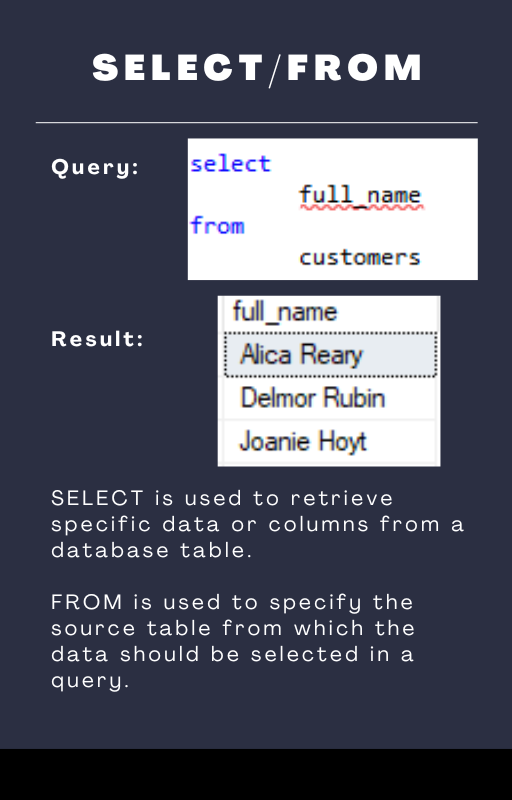 SELECT/FROM

Query:

select
full_name
from
customers

Result:

| full_name |
|---|
| Alica Reary |
| Delmor Rubin |
| Joanie Hoyt |

SELECT is used to retrieve specific data or columns from a database table.

FROM is used to specify the source table from which the data should be selected in a query.